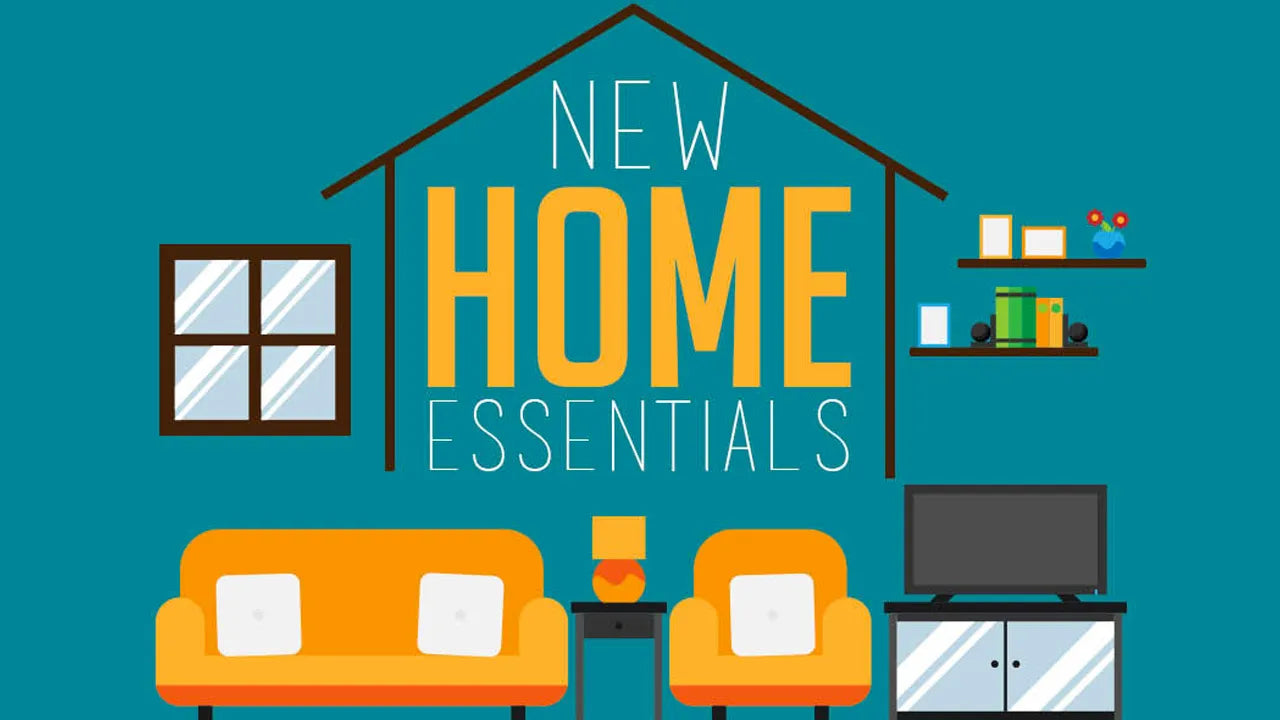 NEW
HOME
ESSENTIALS